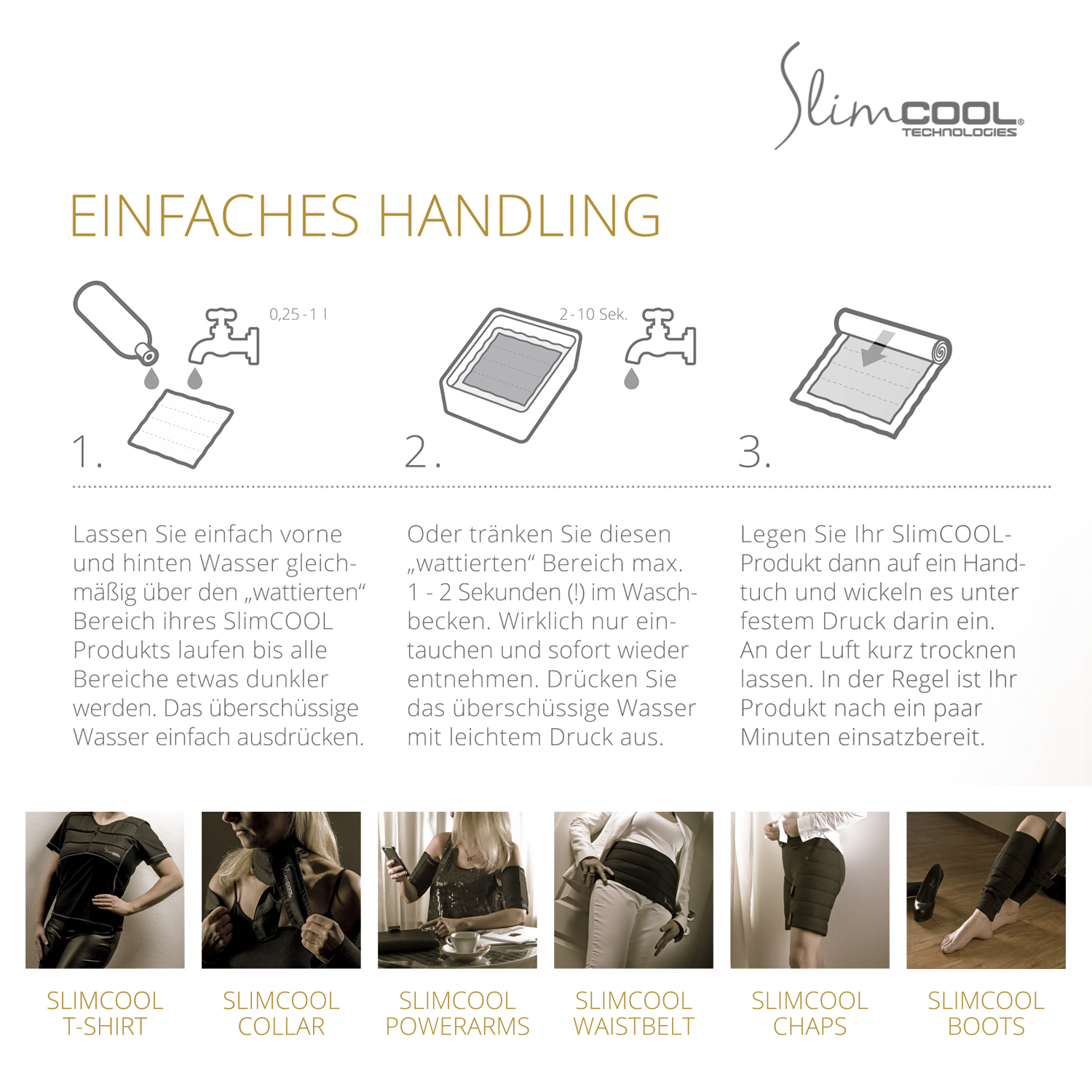 SlimCOOL® TECHNOLOGIES

EINFACHES HANDLING

0,25 - 1 l

1.

2 - 10 Sek.

2.

3.

Lassen Sie einfach vorne und hinten Wasser gleichmäßig über den „wattierten“ Bereich ihres SlimCOOL Produkts laufen bis alle Bereiche etwas dunkler werden. Das überschüssige Wasser einfach ausdrücken.

Oder tränken Sie diesen „wattierten“ Bereich max. 1 - 2 Sekunden (!) im Waschbecken. Wirklich nur eintauchen und sofort wieder entnehmen. Drücken Sie das überschüssige Wasser mit leichtem Druck aus.

Legen Sie Ihr SlimCOOL-Produkt dann auf ein Handtuch und wickeln es unter festem Druck darin ein. An der Luft kurz trocknen lassen. In der Regel ist Ihr Produkt nach ein paar Minuten einsatzbereit.

SLIMCOOL T-SHIRT

SLIMCOOL COLLAR

SLIMCOOL POWERARMS

SLIMCOOL WAISTBELT

SLIMCOOL CHAPS

SLIMCOOL BOOTS